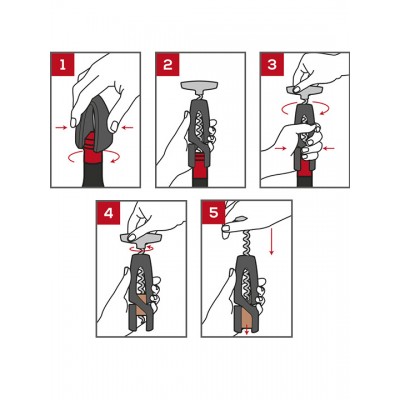 1

2

3

4

5